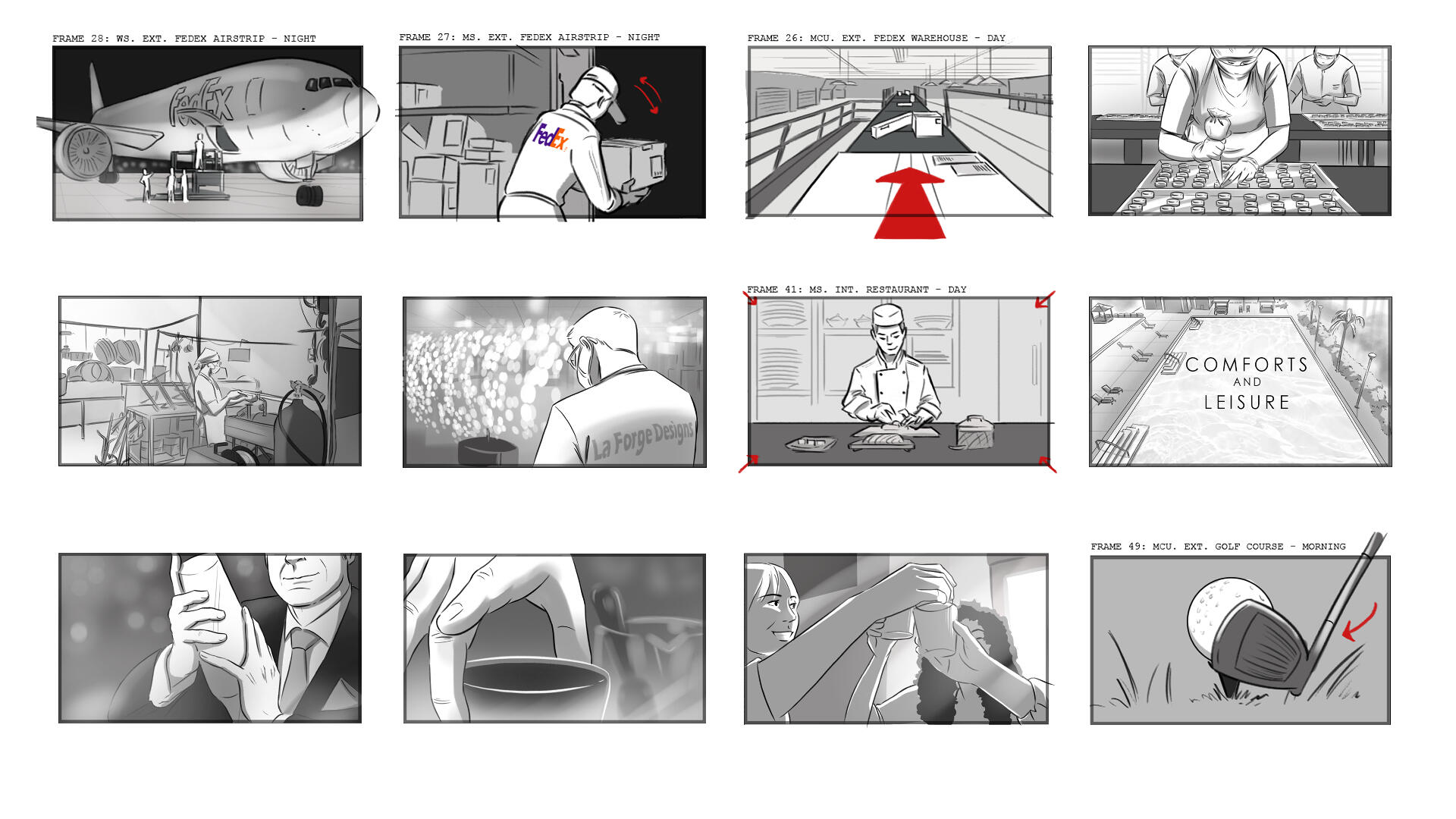 FRAME 28: WS. EXT. FEDEX AIRSTRIP - NIGHT

FedEx

FRAME 27: MS. EXT. FEDEX AIRSTRIP - NIGHT

FedEx

FRAME 26: MCU. EXT. FEDEX WAREHOUSE - DAY

La Forge Designs

FRAME 41: MS. INT. RESTAURANT - DAY

COMFORTS
AND
LEISURE

FRAME 49: MCU. EXT. GOLF COURSE - MORNING