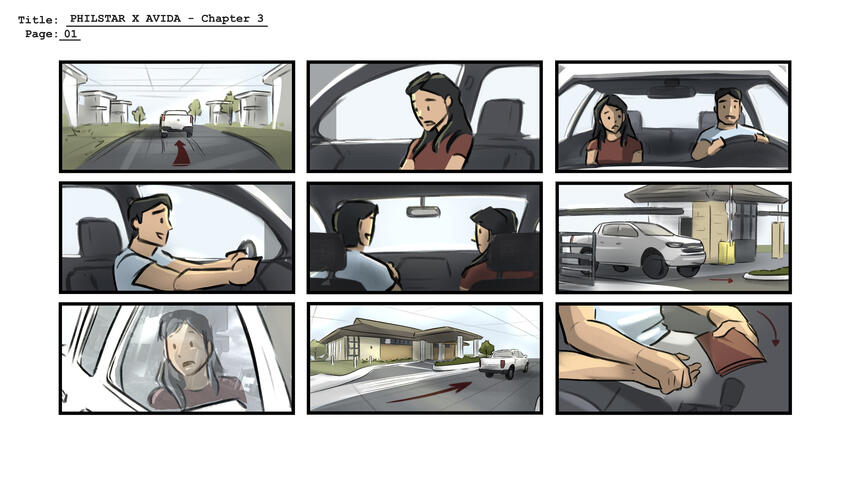 Title: PHILSTAR X AVIDA - Chapter 3
Page: 01