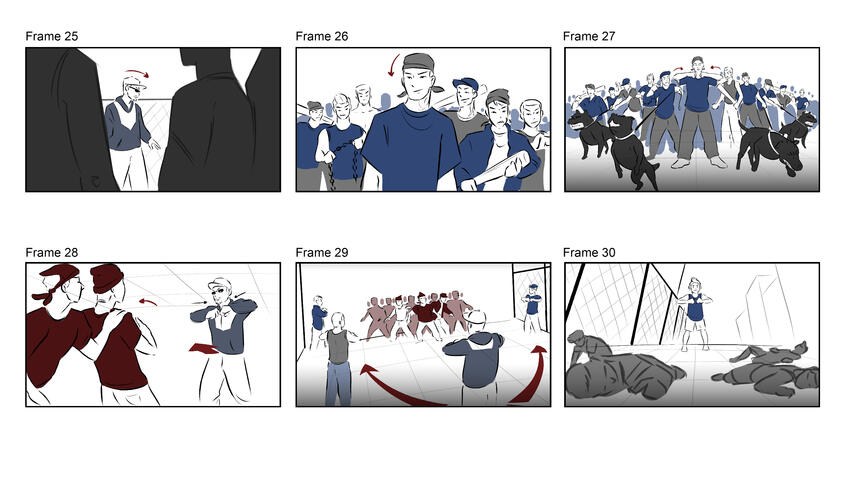 Frame 25

Frame 26

Frame 27

Frame 28

Frame 29

Frame 30