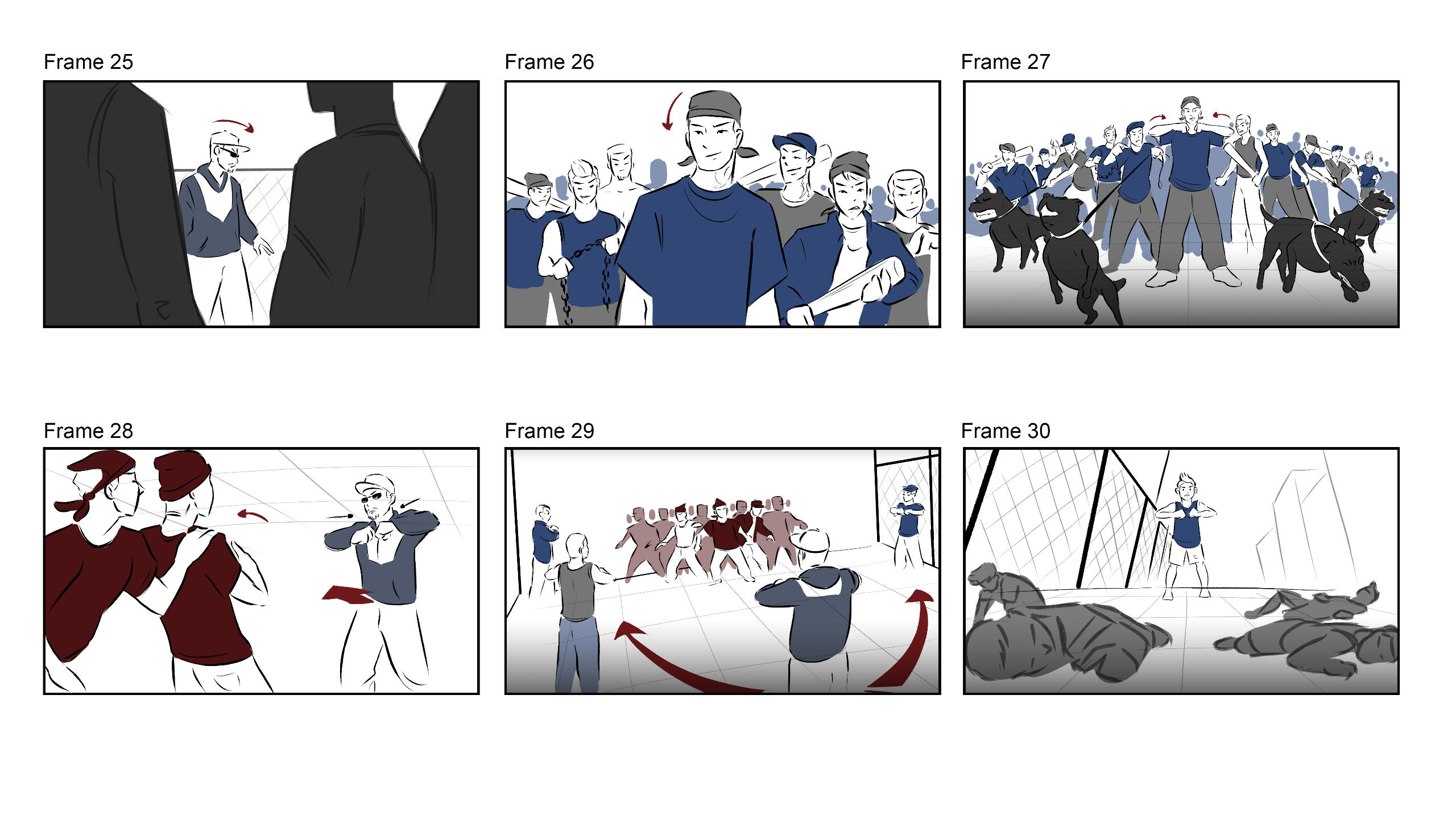 Frame 25

Frame 26

Frame 27

Frame 28

Frame 29

Frame 30