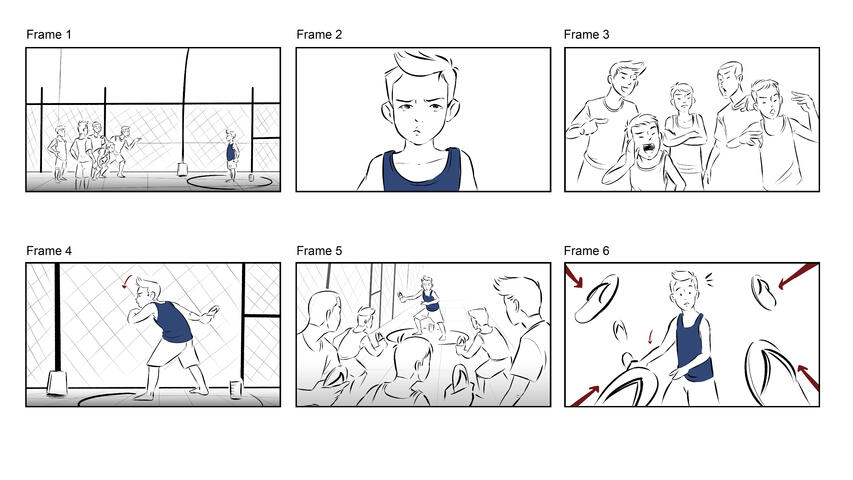 Frame 1

Frame 2

Frame 3

Frame 4

Frame 5

Frame 6