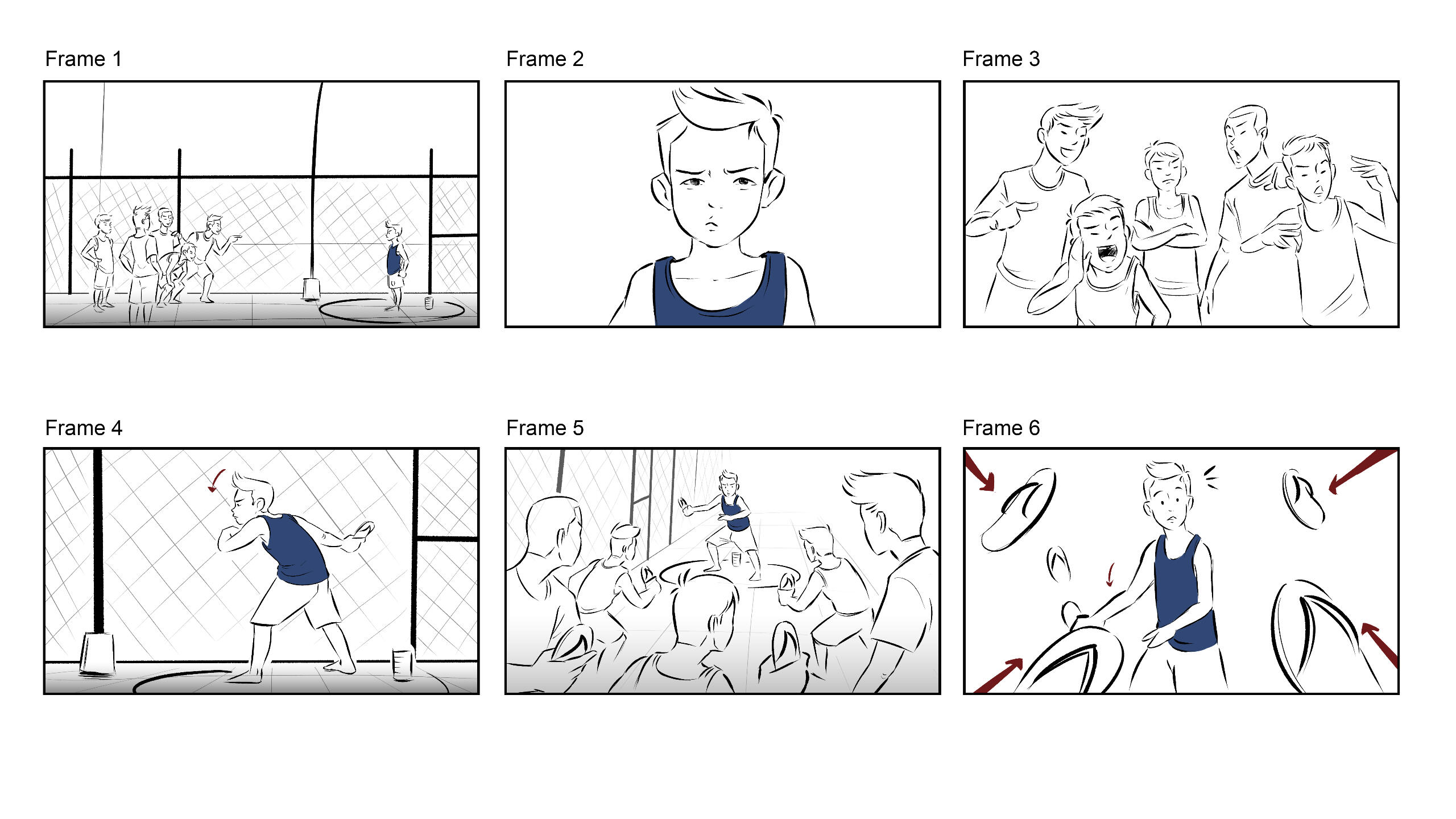 Frame 1

Frame 2

Frame 3

Frame 4

Frame 5

Frame 6