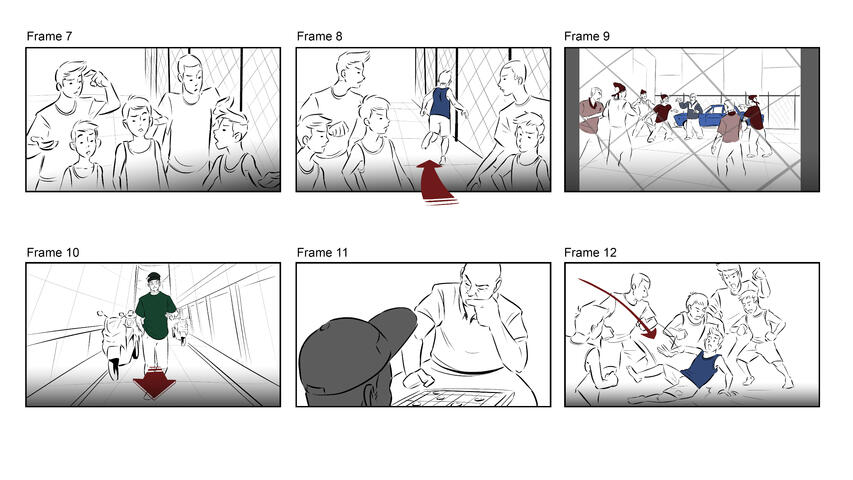 Frame 7

Frame 8

Frame 9

Frame 10

Frame 11

Frame 12