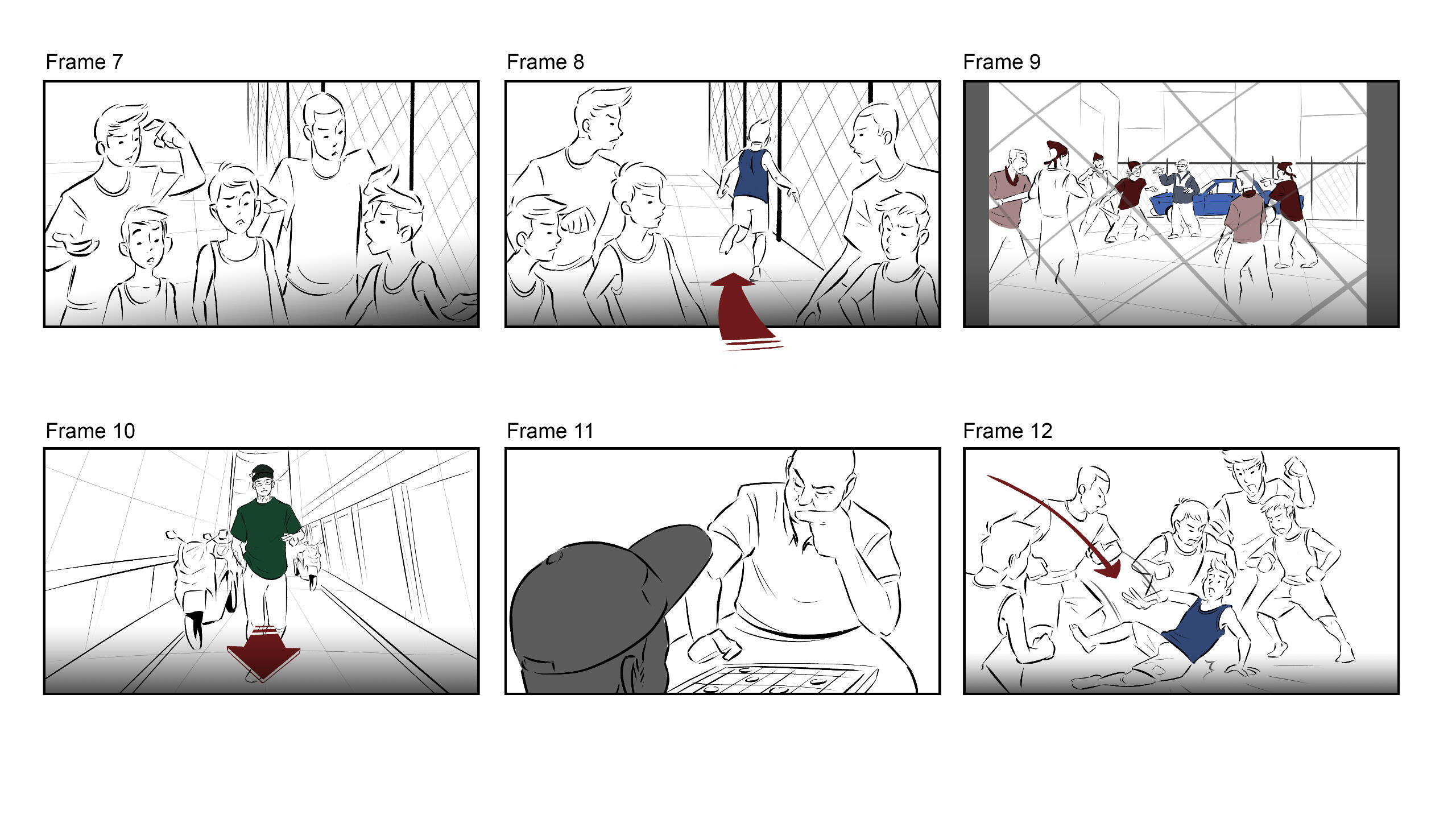 Frame 7

Frame 8

Frame 9

Frame 10

Frame 11

Frame 12