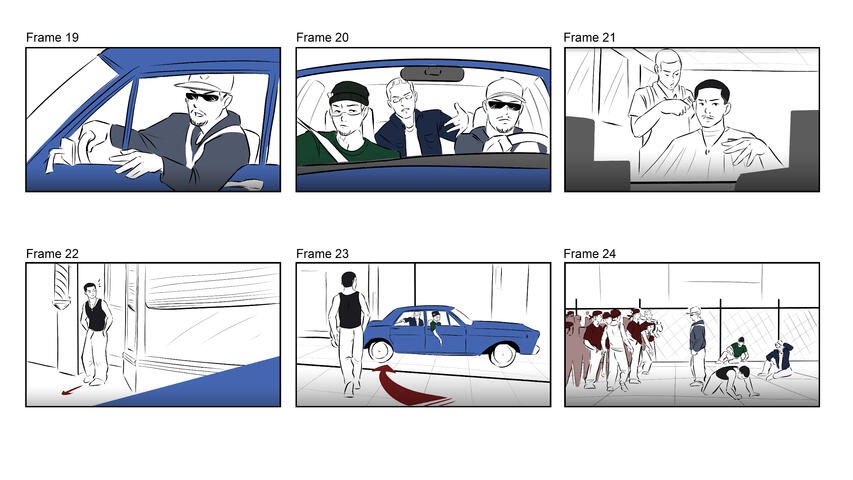 Frame 19

Frame 20

Frame 21

Frame 22

Frame 23

Frame 24