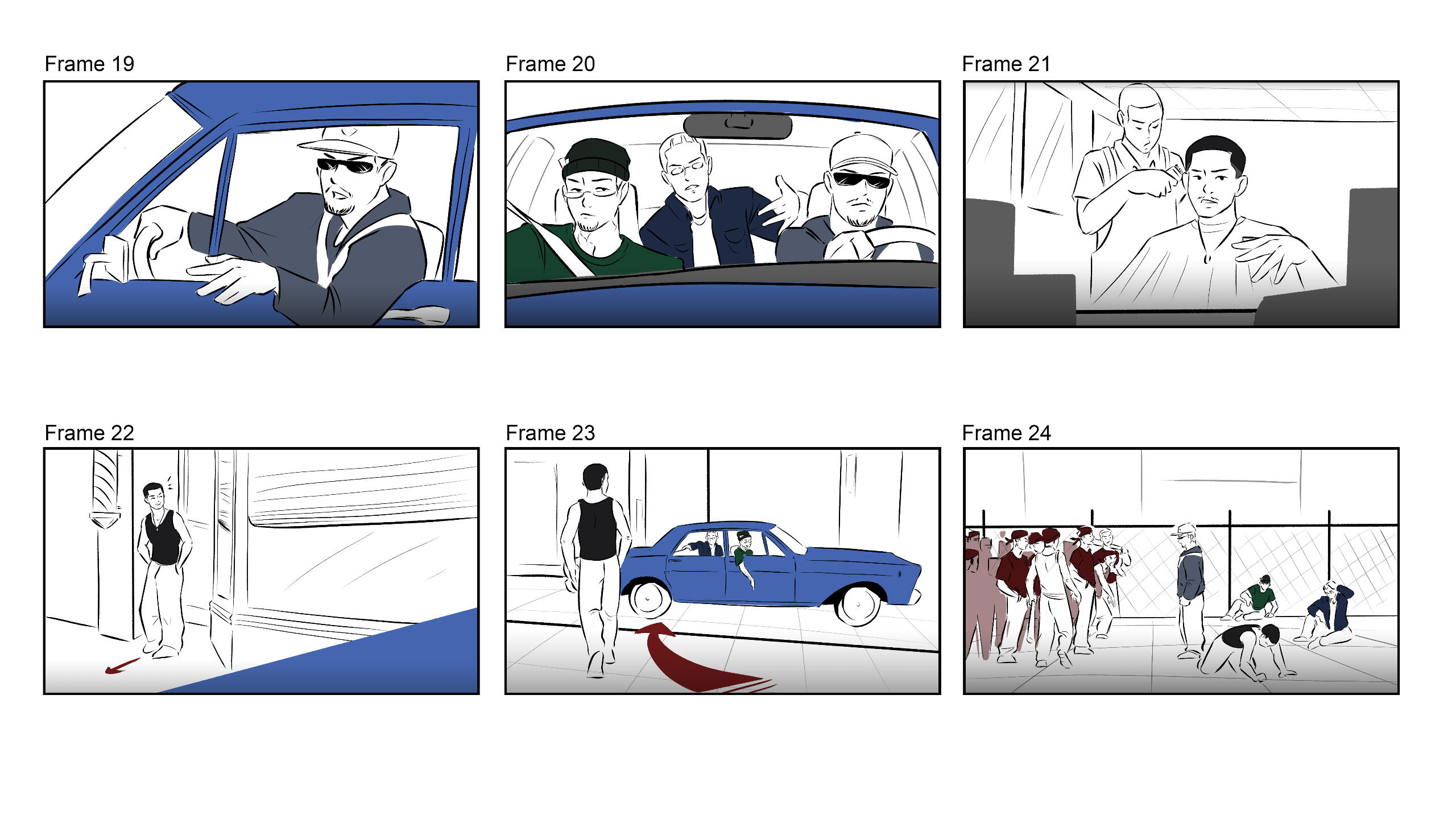 Frame 19

Frame 20

Frame 21

Frame 22

Frame 23

Frame 24