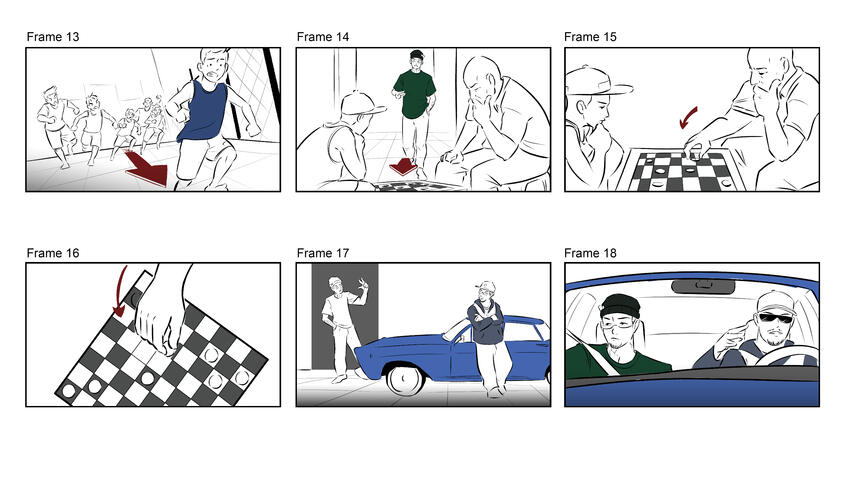 Frame 13

Frame 14

Frame 15

Frame 16

Frame 17

Frame 18