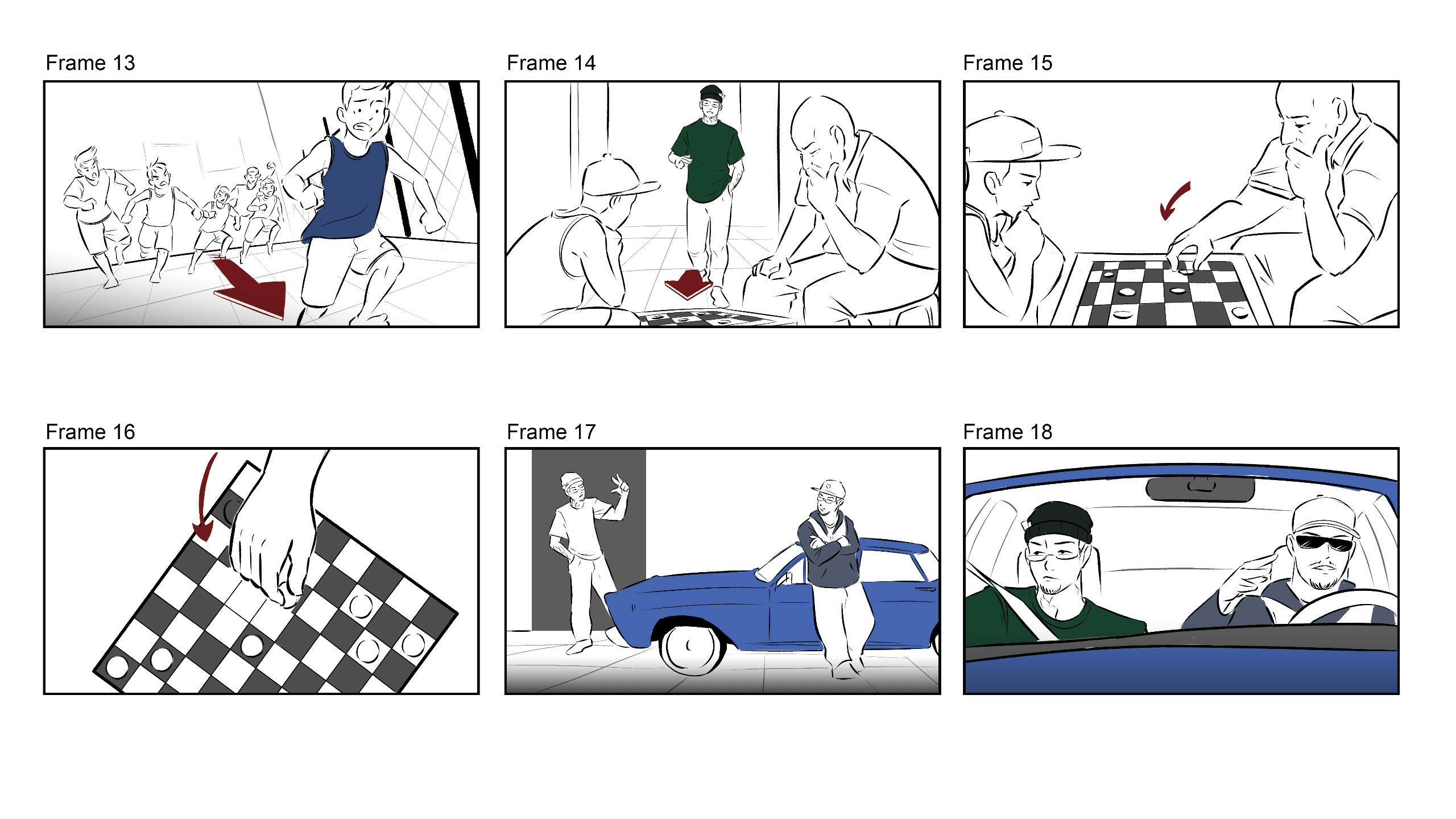 Frame 13

Frame 14

Frame 15

Frame 16

Frame 17

Frame 18