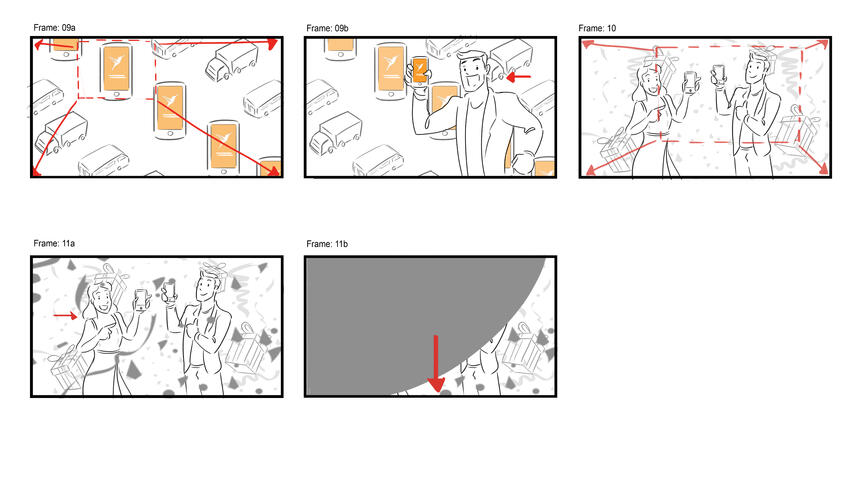 Frame: 09a

Frame: 09b

Frame: 10

Frame: 11a

Frame: 11b