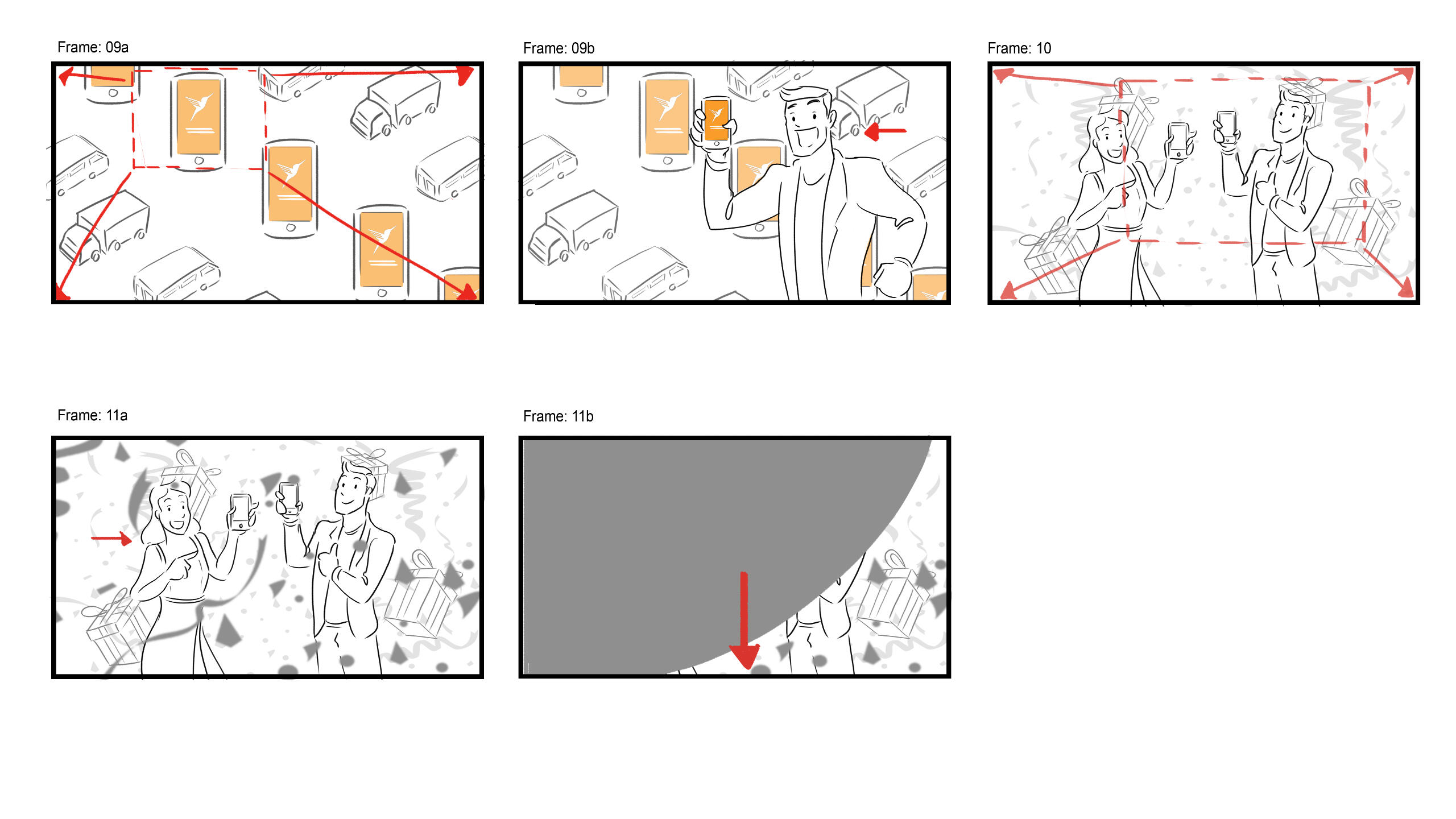 Frame: 09a

Frame: 09b

Frame: 10

Frame: 11a

Frame: 11b